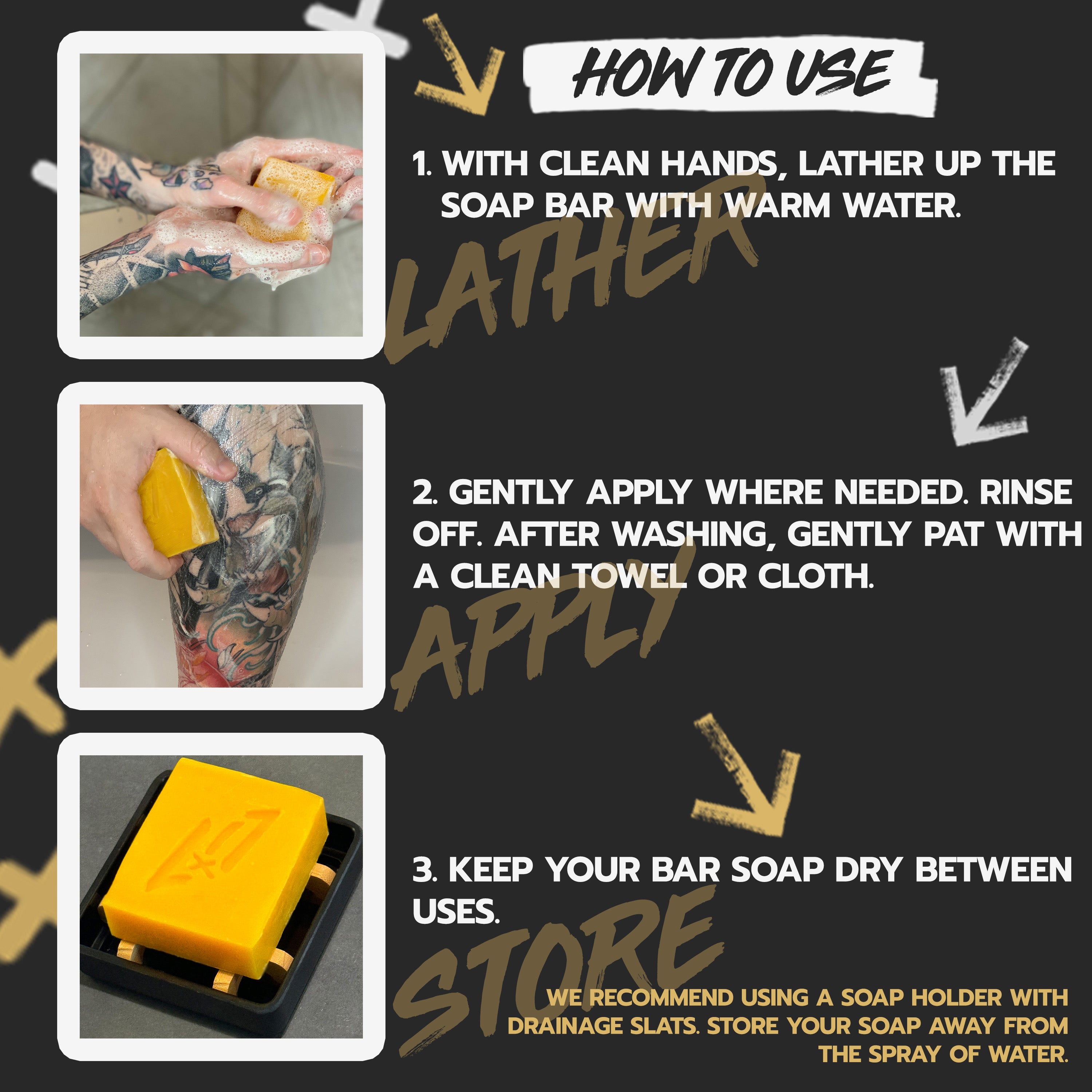 HOW TO USE

1. WITH CLEAN HANDS, LATHER UP THE SOAP BAR WITH WARM WATER.

LATHER

2. GENTLY APPLY WHERE NEEDED. RINSE OFF. AFTER WASHING, GENTLY PAT WITH A CLEAN TOWEL OR CLOTH.

APPLY

3. KEEP YOUR BAR SOAP DRY BETWEEN USES.

STORE

WE RECOMMEND USING A SOAP HOLDER WITH DRAINAGE SLATS. STORE YOUR SOAP AWAY FROM THE SPRAY OF WATER.